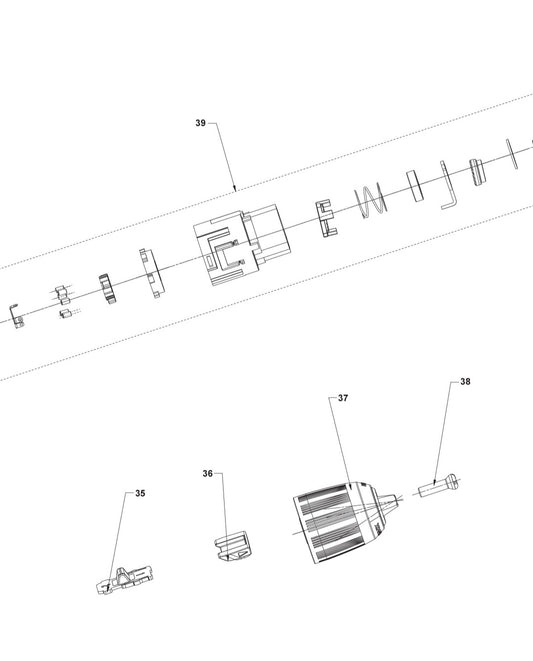 39

38

37

36

35