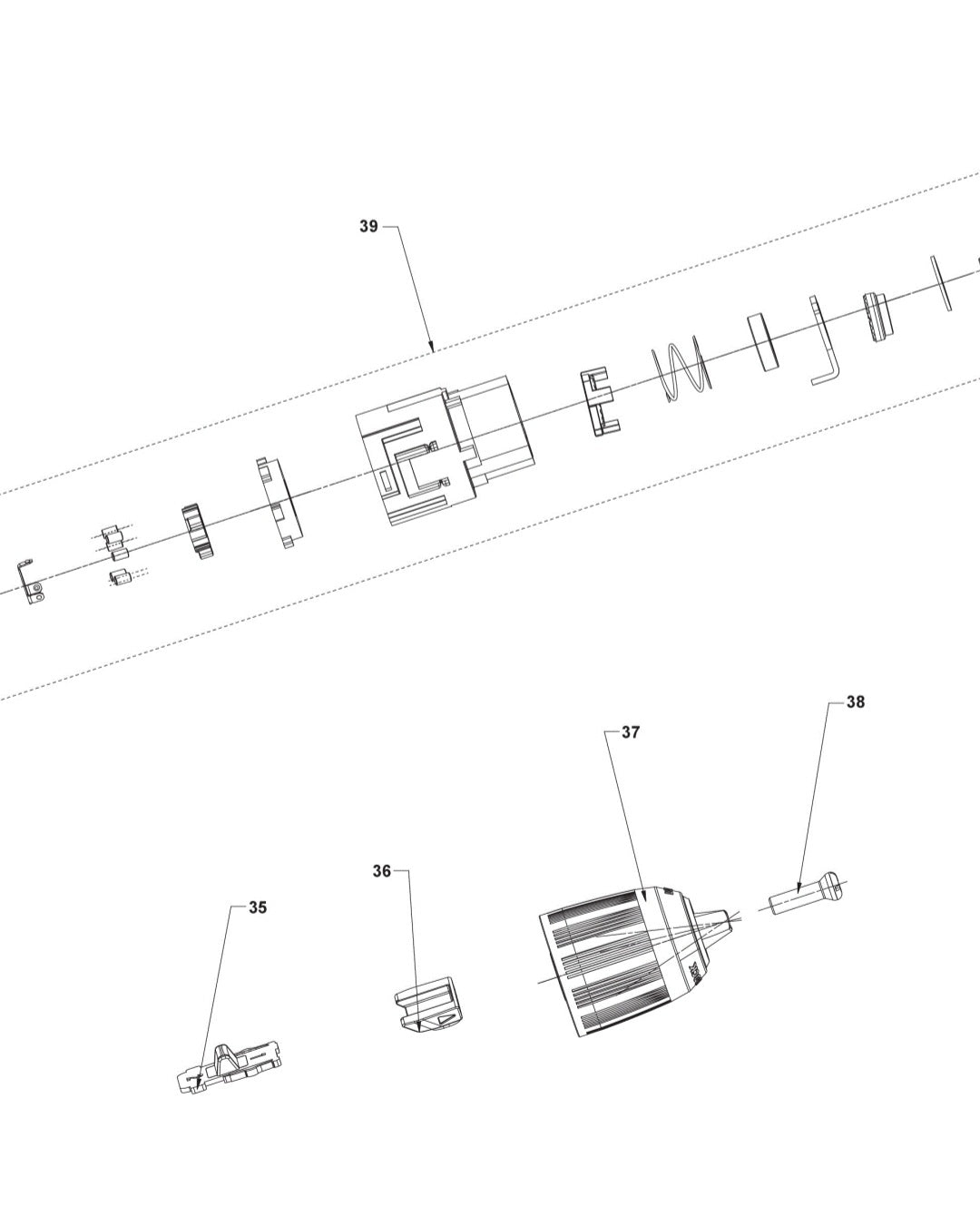 39

38

37

36

35