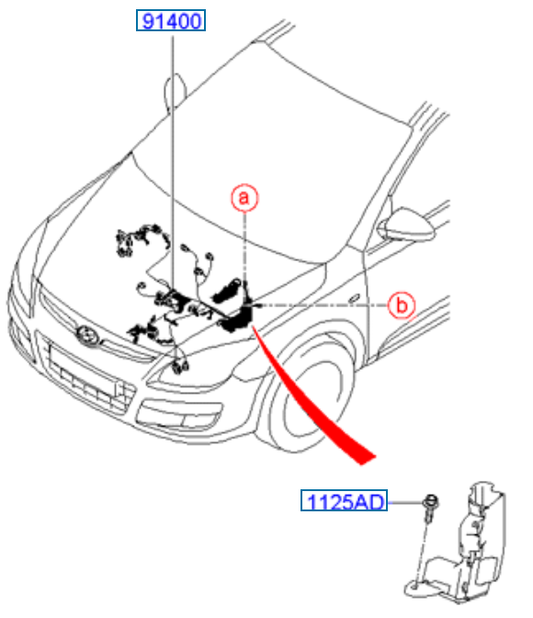 91400

a

b

1125AD