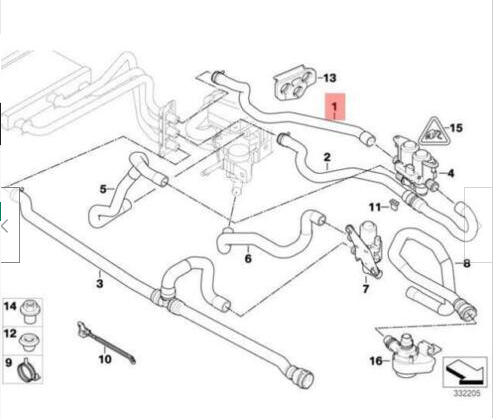 13
1
15
2
4
5
11
6
8
3
7
14
12
9
10
16
332205