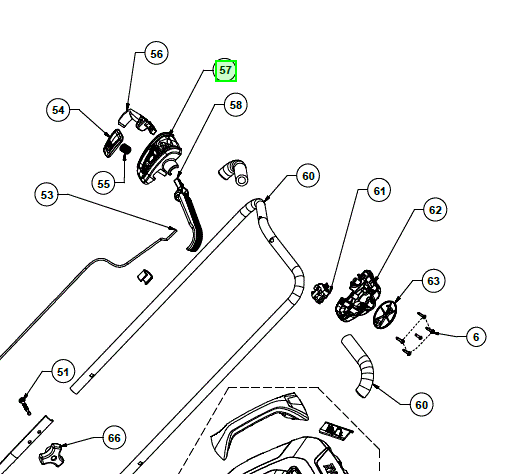 56
57
58
54
55
53
60
61
62
63
6
51
60
66