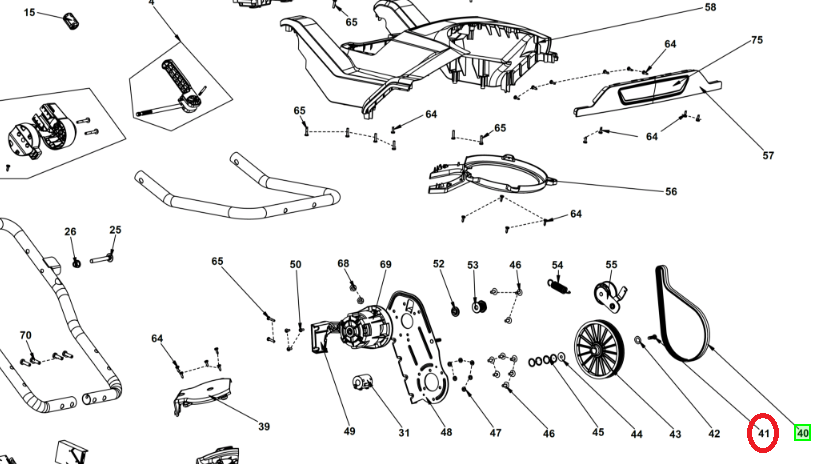 15
4
65
58
64
75
65
64
65
64
57
56
64
26
25
65
50
68
69
52
53
46
54
55
70
64
39
49
31
48
47
46
45
44
43
42
41
40