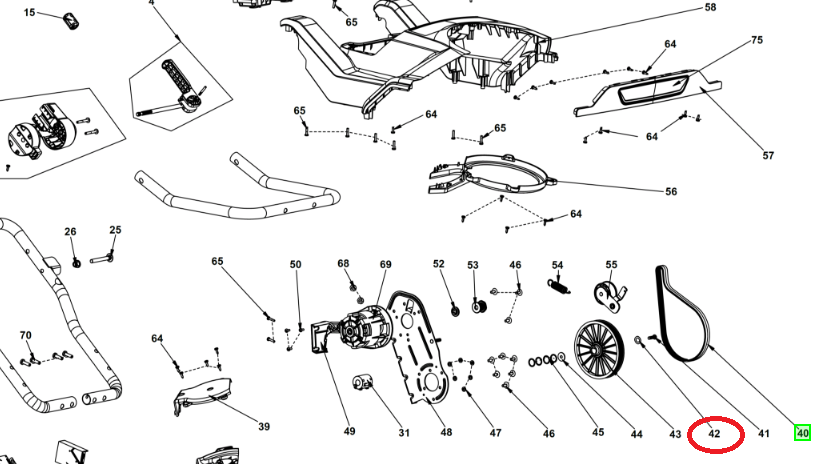 15
4
65
58
64
75
65
64
65
64
57
56
64
26
25
65
50
68
69
52
53
46
54
55
70
64
39
49
31
48
47
46
45
44
43
42
41
40