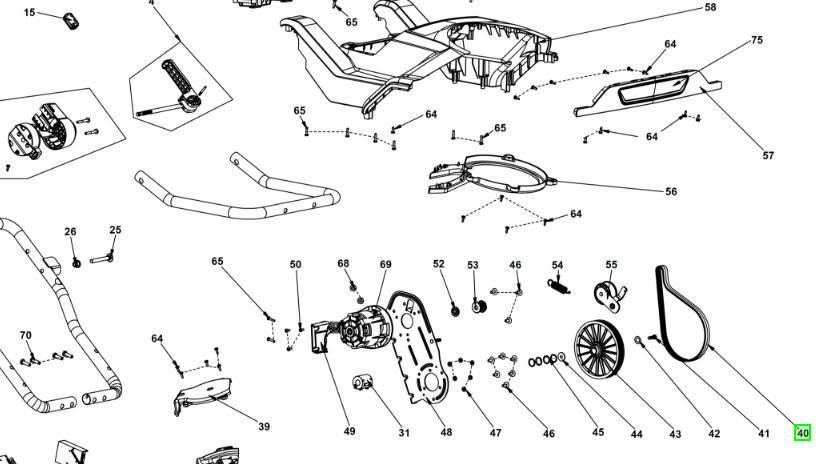 15
4
65
58
64
75
65
64
65
64
57
56
64
26
25
65
50
68
69
52
53
46
54
55
70
64
39
49
31
48
47
46
45
44
43
42
41
40