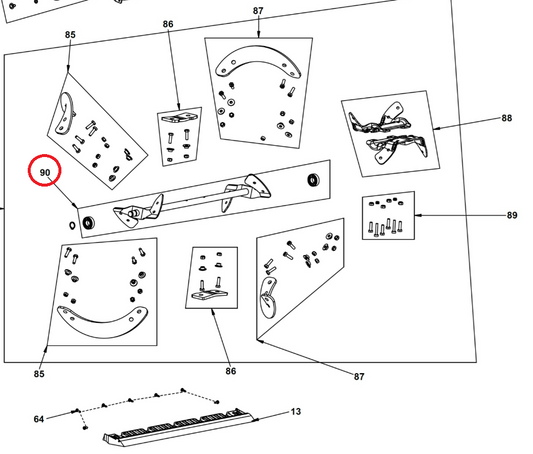 87
86
85
88
90
89
85
86
87
64
13