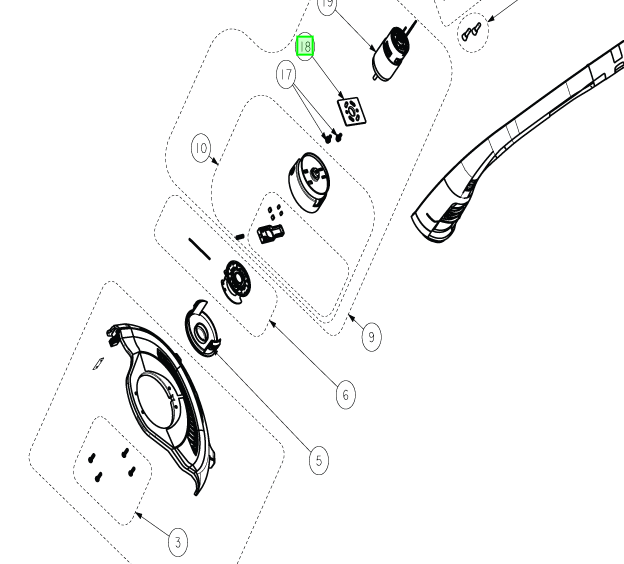 19
18
17
10
9
6
5
3