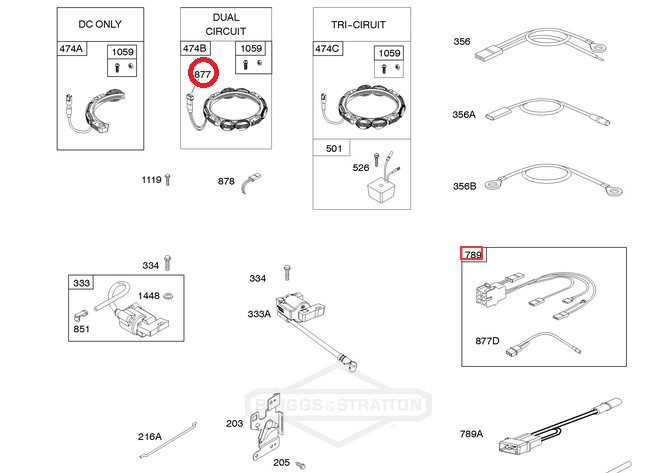 DC ONLY
474A
1059

DUAL CIRCUIT
474B
1059
877

TRI-CIRUIT
474C
1059
501
526

356
356A
356B

1119
878

334
333
1448
851

334
333A

789
877D

BRIGGS&STRATTON

216A
203
205
789A